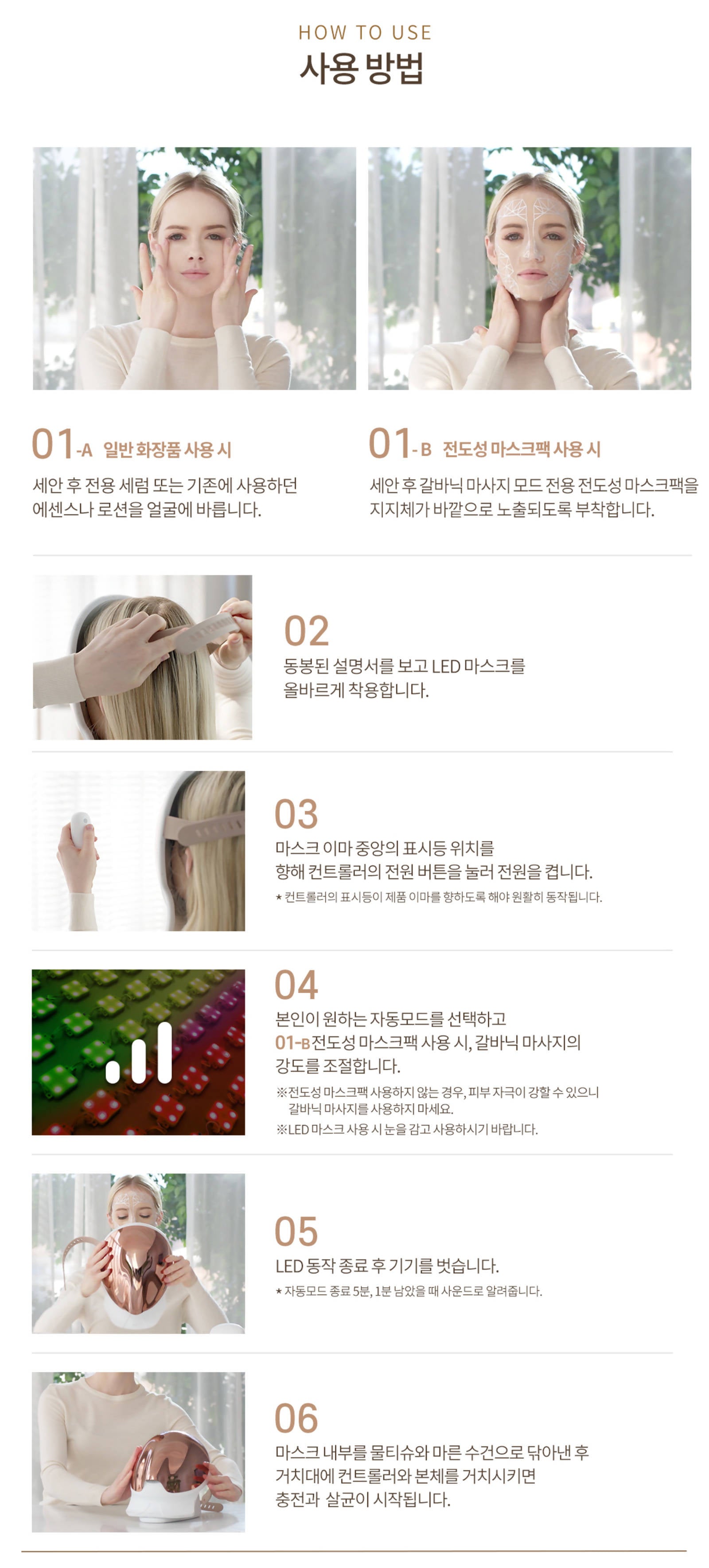 HOW TO USE
사용 방법

01-A 일반 화장품 사용 시

세안 후 전용 세럼 또는 기존에 사용하던 에센스나 로션을 얼굴에 바릅니다.

01-B 전도성 마스크팩 사용 시

세안 후 갈바닉 마사지 모드 전용 전도성 마스크팩을 지지체가 바깥으로 노출되도록 부착합니다.

02

동봉된 설명서를 보고 LED 마스크를 올바르게 착용합니다.

03

마스크 이마 중앙의 표시등 위치를 향해 컨트롤러의 전원 버튼을 눌러 전원을 켭니다.

* 컨트롤러의 표시등이 제품 이마를 향하도록 해야 원활히 동작됩니다.

04

본인이 원하는 자동모드를 선택하고 01-B 전도성 마스크팩 사용 시, 갈바닉 마사지의 강도를 조절합니다.

※전도성 마스크팩 사용하지 않는 경우, 피부 자극이 강할 수 있으니 갈바닉 마사지를 사용하지 마세요.
※LED 마스크 사용 시 눈을 감고 사용하시기 바랍니다.

05

LED 동작 종료 후 기기를 벗습니다.

* 자동모드 종료 5분, 1분 남았을 때 사운드로 알려줍니다.

06

마스크 내부를 물티슈와 마른 수건으로 닦아낸 후 거치대에 컨트롤러와 본체를 거치시키면 충전과 살균이 시작됩니다.