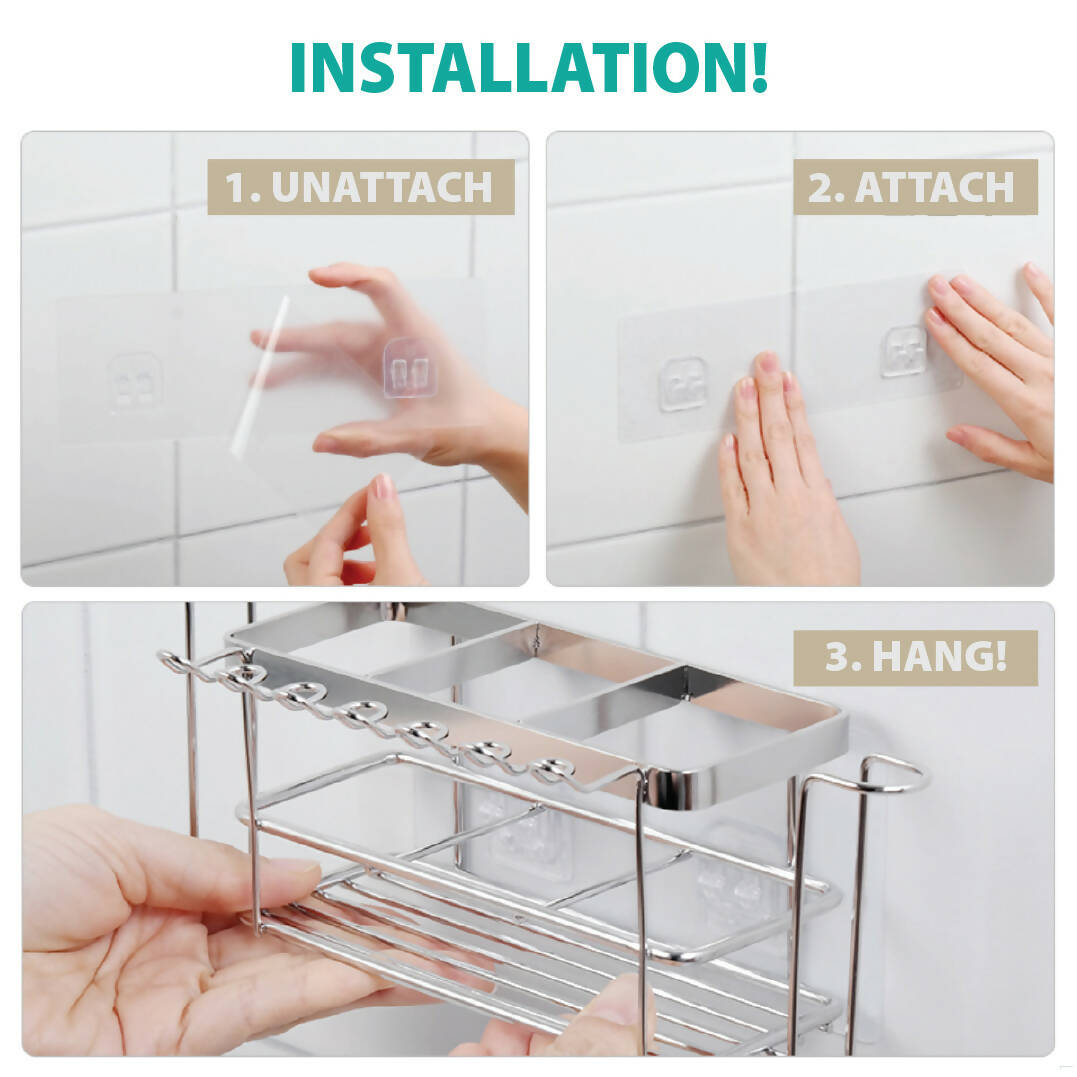 INSTALLATION!

1. UNATTACH

2. ATTACH

3. HANG!