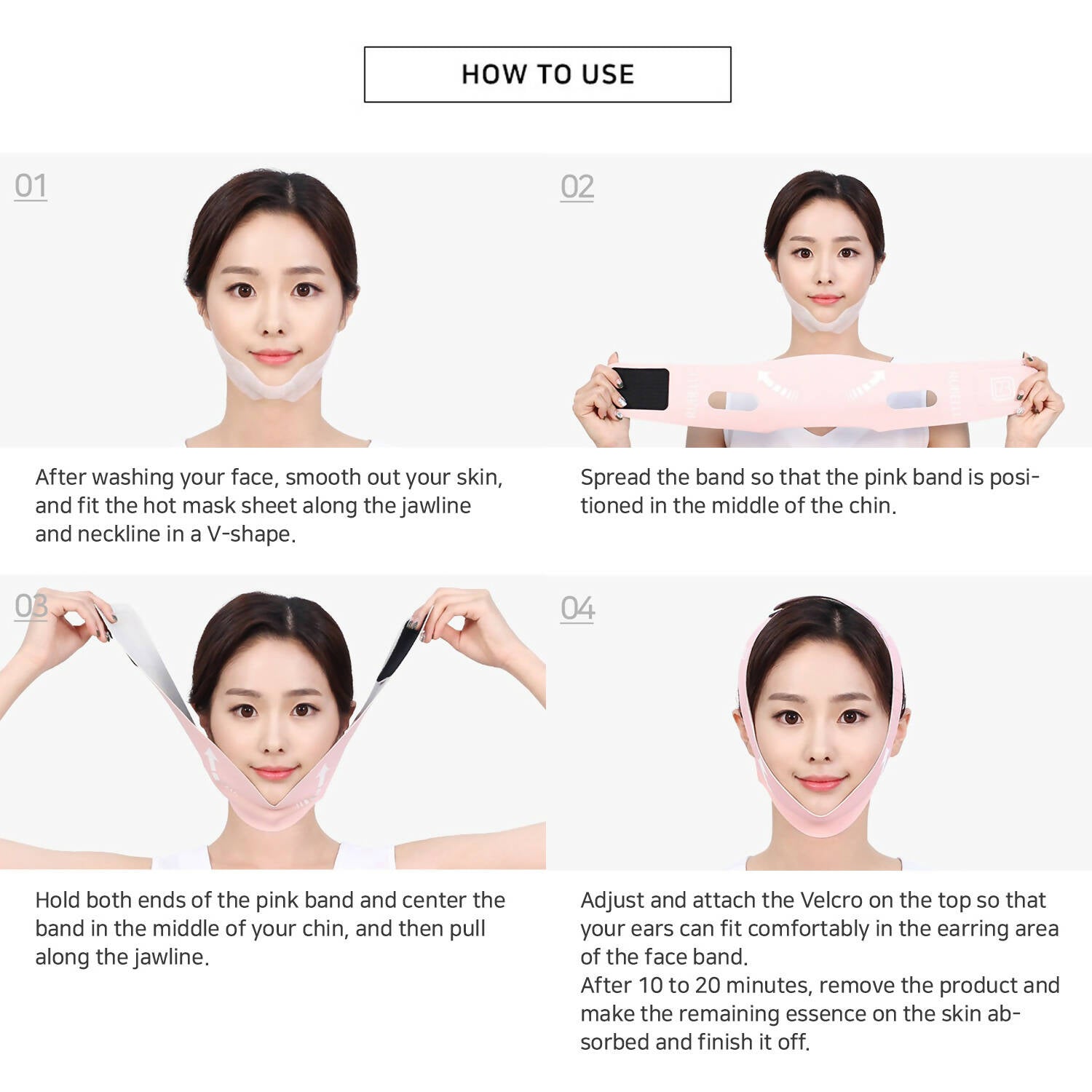 HOW TO USE

01

After washing your face, smooth out your skin, and fit the hot mask sheet along the jawline and neckline in a V-shape.

02

Spread the band so that the pink band is positioned in the middle of the chin.

03

Hold both ends of the pink band and center the band in the middle of your chin, and then pull along the jawline.

04

Adjust and attach the Velcro on the top so that your ears can fit comfortably in the earring area of the face band.
After 10 to 20 minutes, remove the product and make the remaining essence on the skin absorbed and finish it off.