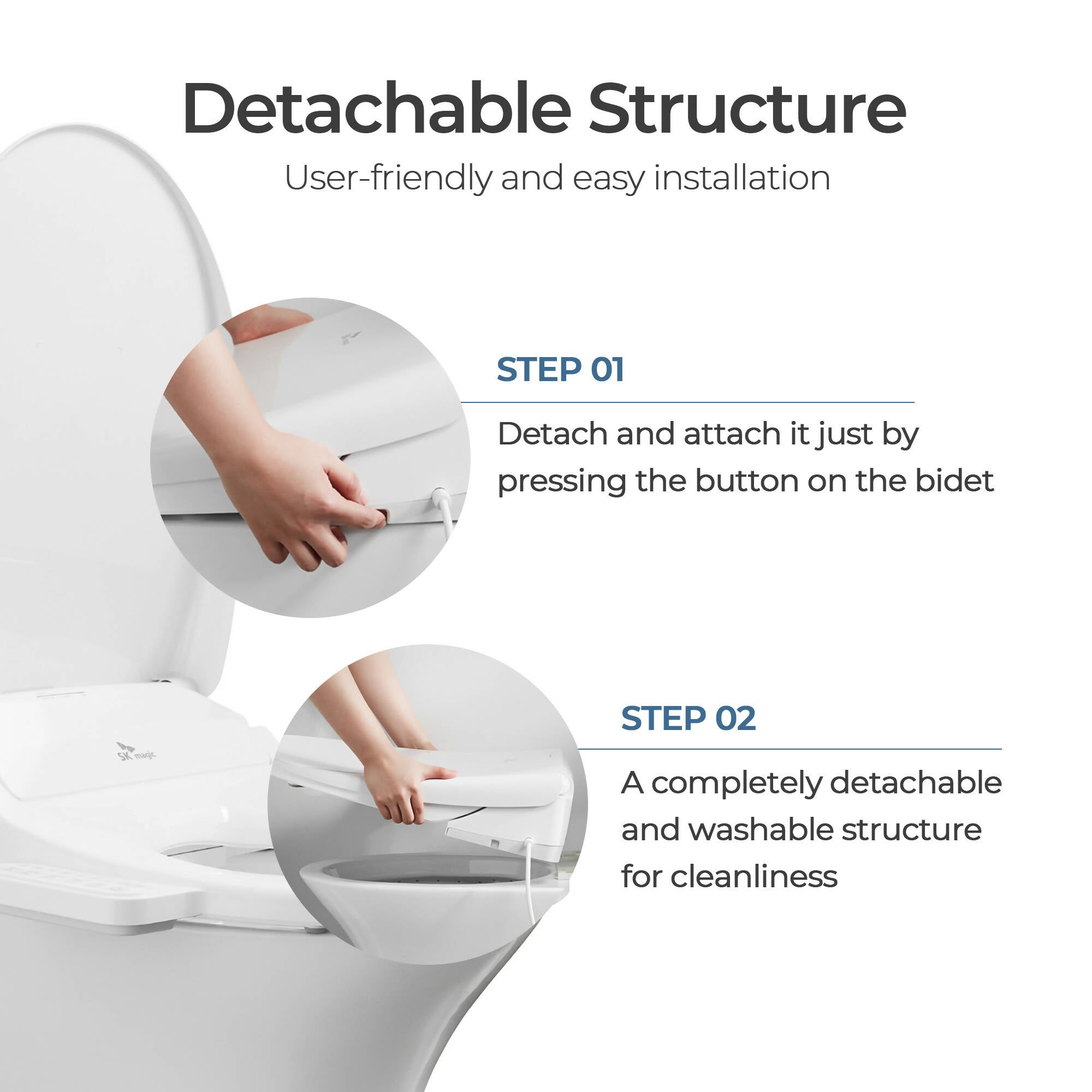 Detachable Structure

User-friendly and easy installation

STEP 01

Detach and attach it just by pressing the button on the bidet

SK magic

STEP 02

A completely detachable and washable structure for cleanliness