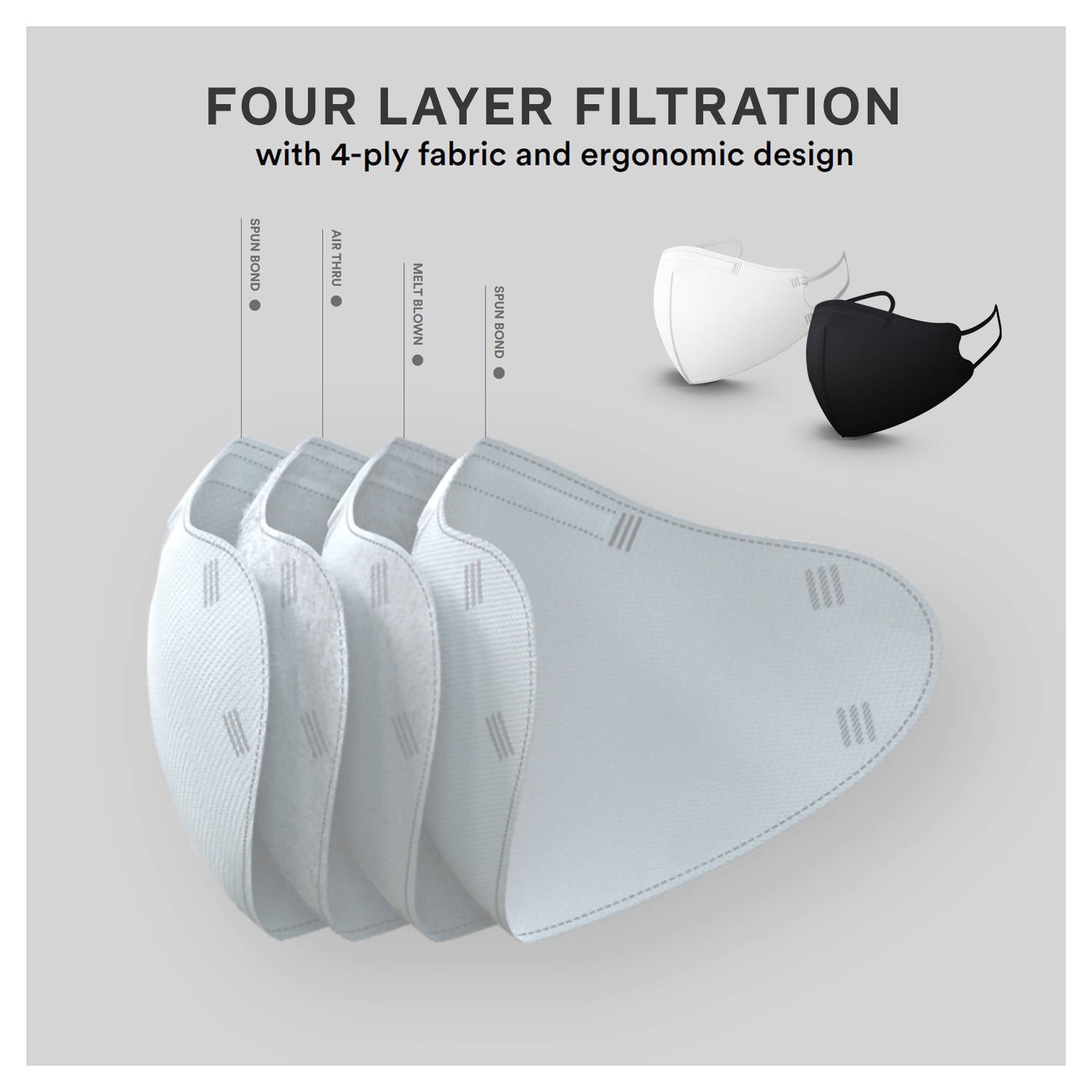 FOUR LAYER FILTRATION
with 4-ply fabric and ergonomic design

SPUN BOND
AIR THRU
MELT BLOWN
SPUN BOND