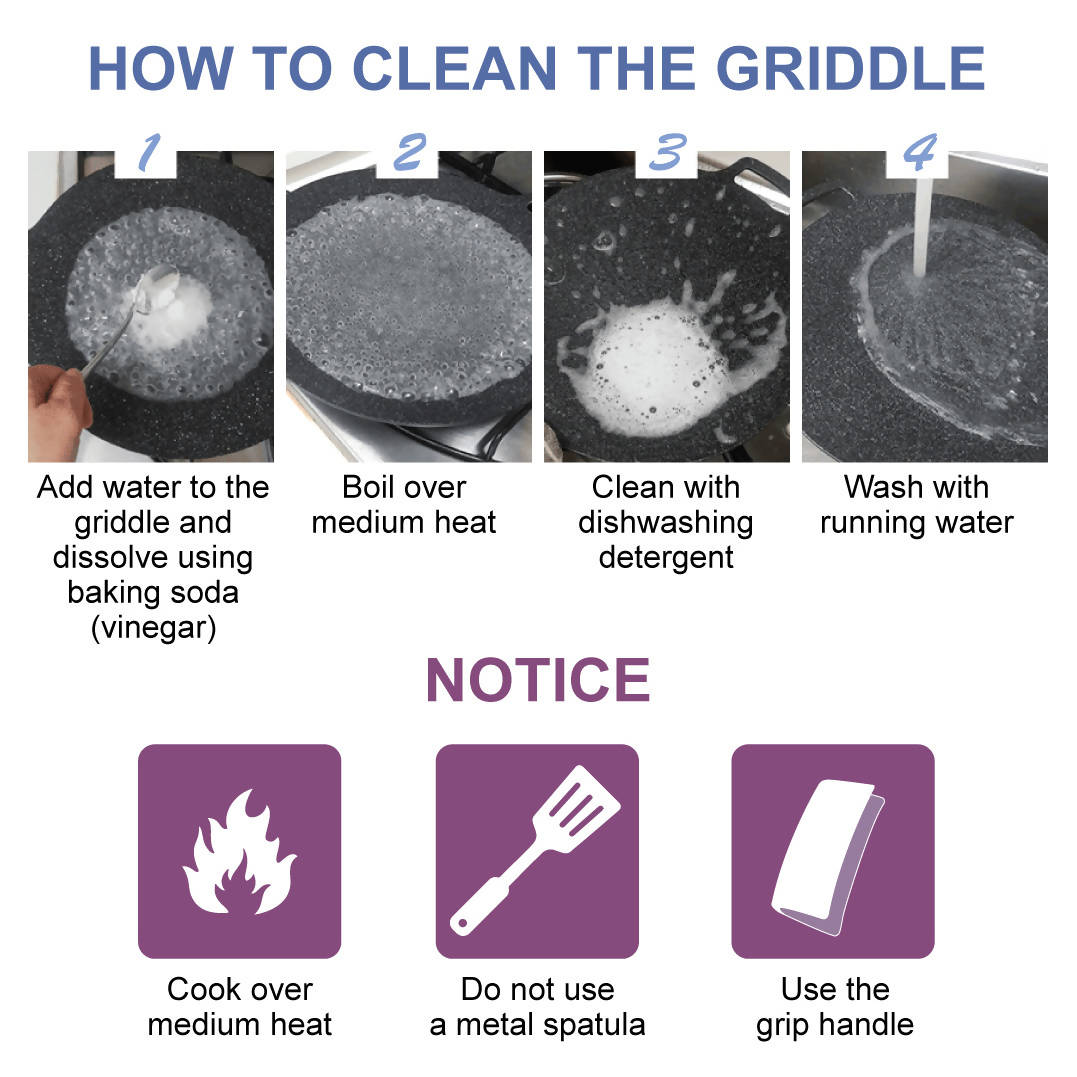 HOW TO CLEAN THE GRIDDLE

1

Add water to the griddle and dissolve using baking soda (vinegar)

2

Boil over medium heat

3

Clean with dishwashing detergent

4

Wash with running water

NOTICE

Cook over medium heat

Do not use a metal spatula

Use the grip handle