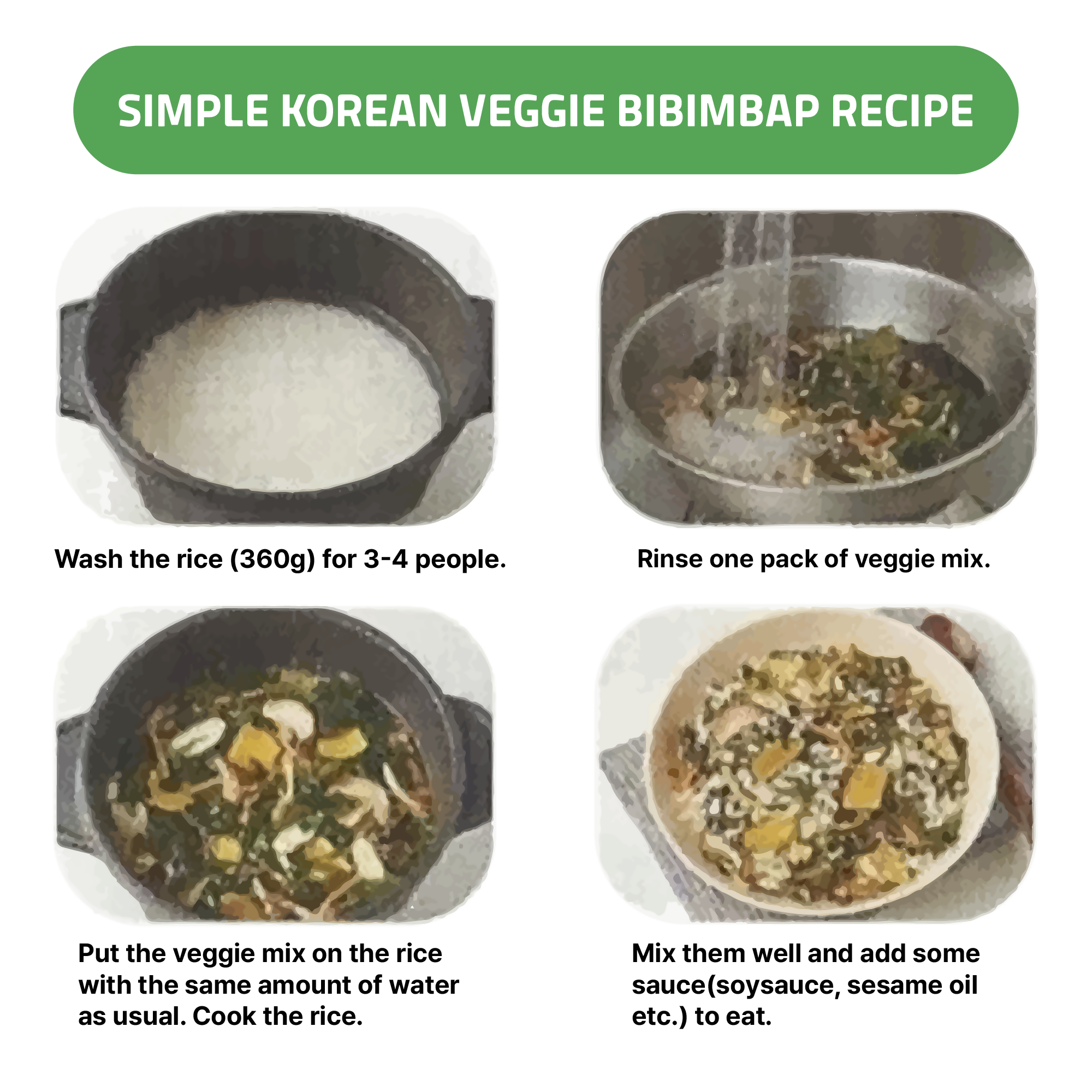 SIMPLE KOREAN VEGGIE BIBIMBAP RECIPE

Wash the rice (360g) for 3-4 people.

Rinse one pack of veggie mix.

Put the veggie mix on the rice with the same amount of water as usual. Cook the rice.

Mix them well and add some sauce(soysauce, sesame oil etc.) to eat.