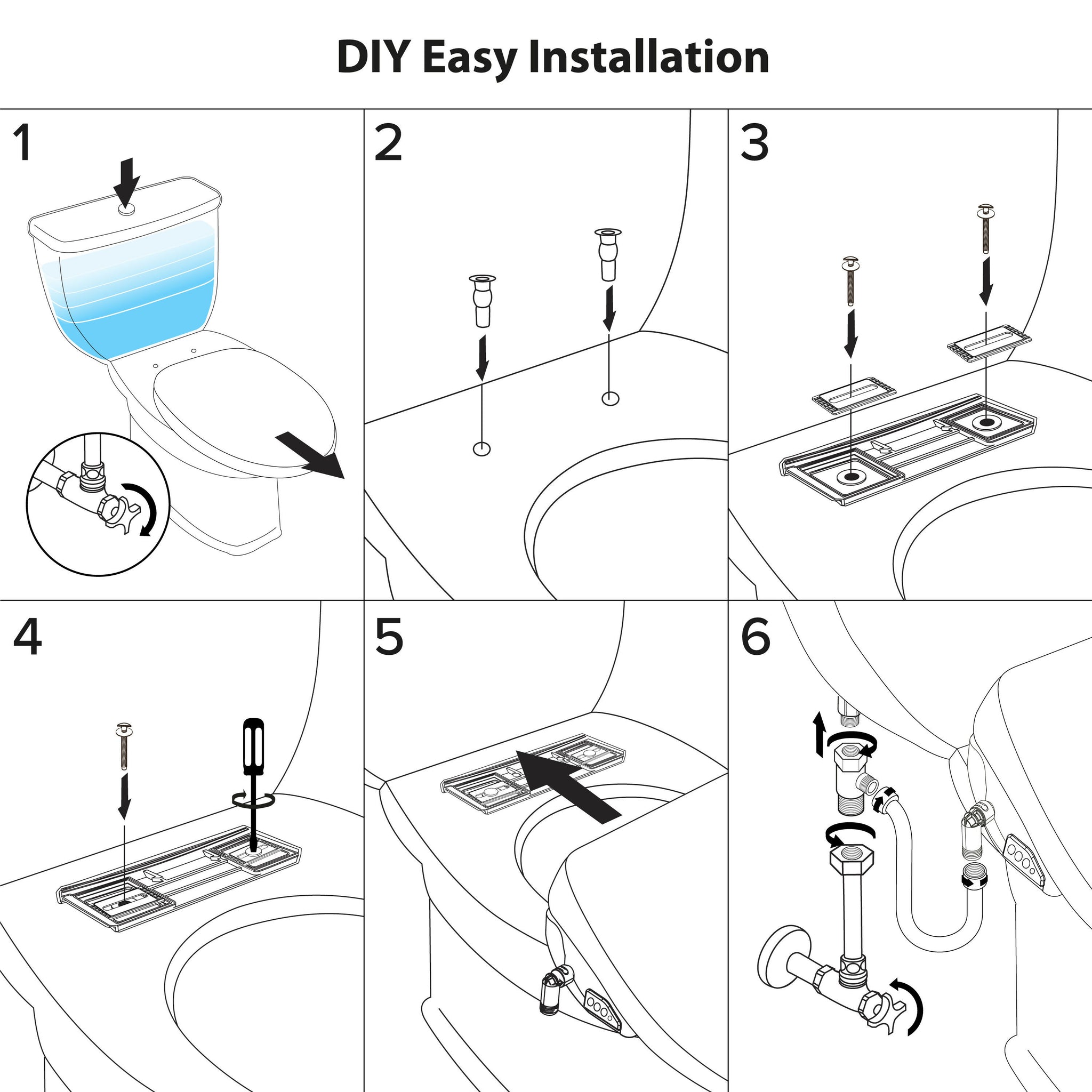 DIY Easy Installation

1

2

3

4

5

6