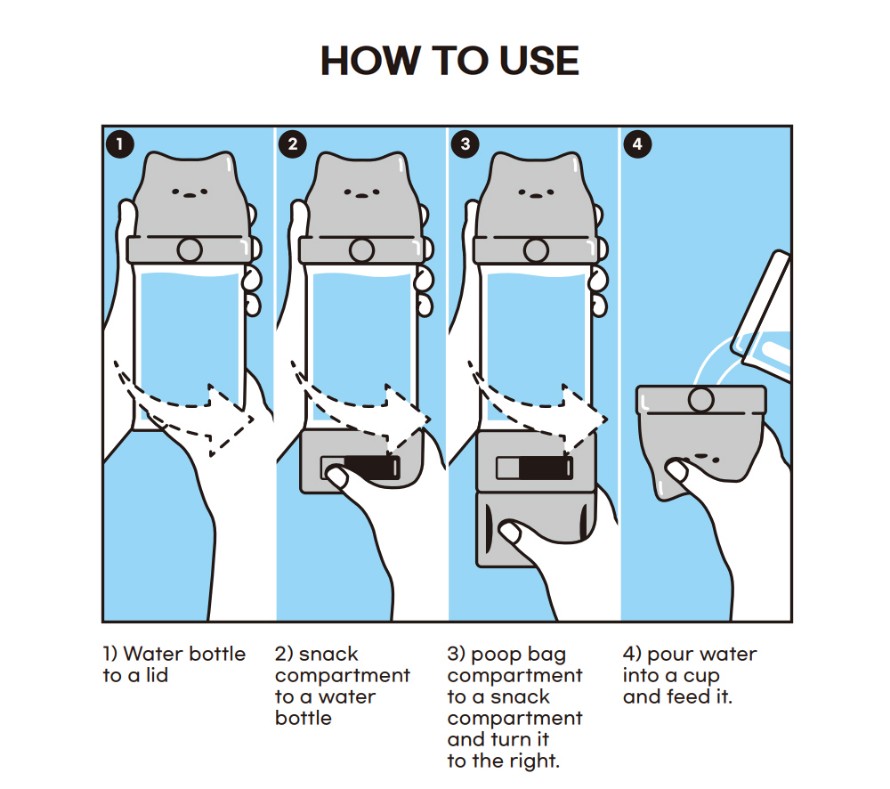 HOW TO USE

1

2

3

4

1) Water bottle to a lid

2) snack compartment to a water bottle

3) poop bag compartment to a snack compartment and turn it to the right.

4) pour water into a cup and feed it.