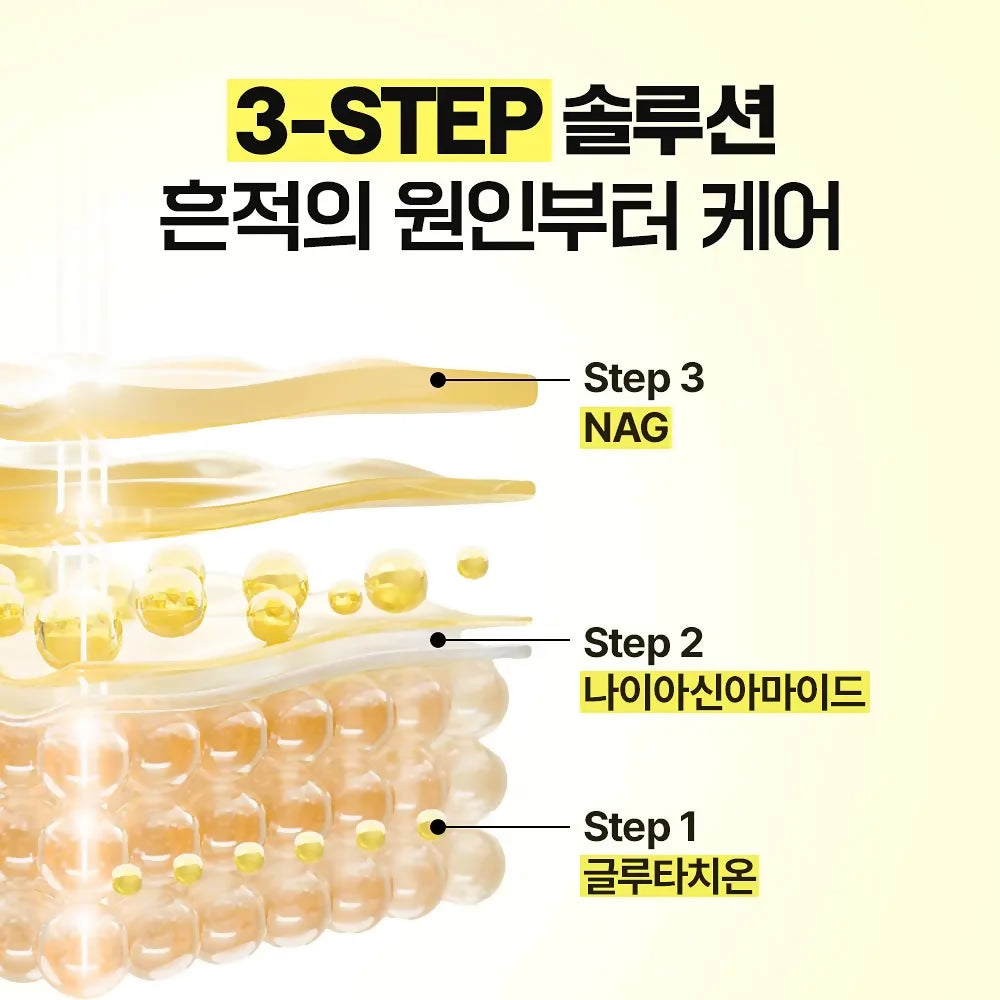 3-STEP 솔루션
흔적의 원인부터 케어

Step 3
NAG

Step 2
나이아신아마이드

Step 1
글루타치온