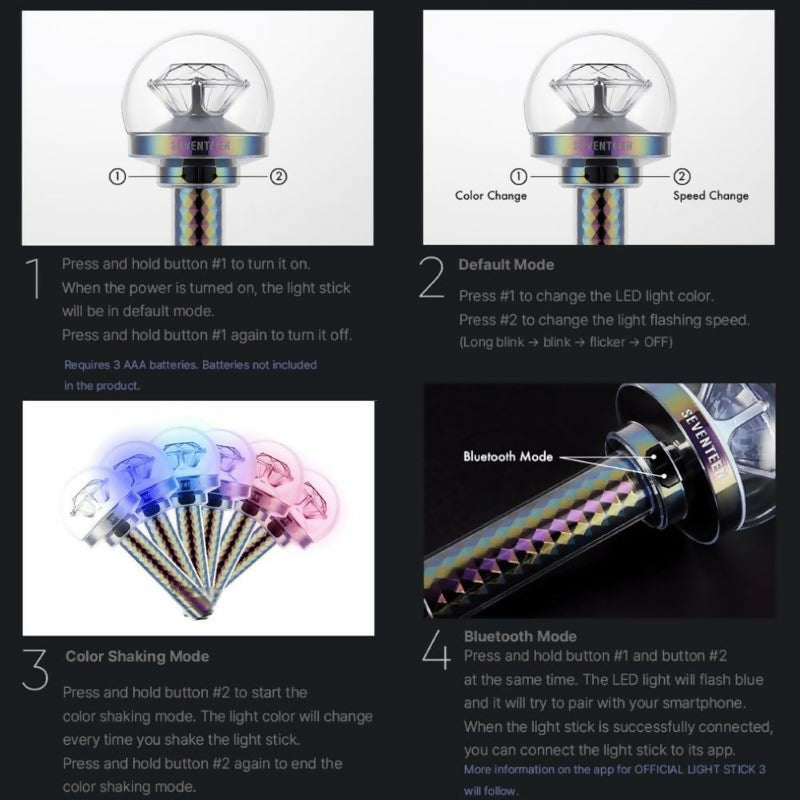 SEVENTEEN

①

②

1

Press and hold button #1 to turn it on.
When the power is turned on, the light stick will be in default mode.
Press and hold button #1 again to turn it off.

Requires 3 AAA batteries. Batteries not included in the product.

SEVENTEEN

①

Color Change

②

Speed Change

2

Default Mode

Press #1 to change the LED light color.
Press #2 to change the light flashing speed.
(Long blink → blink → flicker → OFF)

3

Color Shaking Mode

Press and hold button #2 to start the color shaking mode. The light color will change every time you shake the light stick.
Press and hold button #2 again to end the color shaking mode.

Bluetooth Mode

SEVENTEEN

4

Bluetooth Mode

Press and hold button #1 and button #2 at the same time. The LED light will flash blue and it will try to pair with your smartphone.
When the light stick is successfully connected, you can connect the light stick to its app.

More information on the app for OFFICIAL LIGHT STICK 3 will follow.