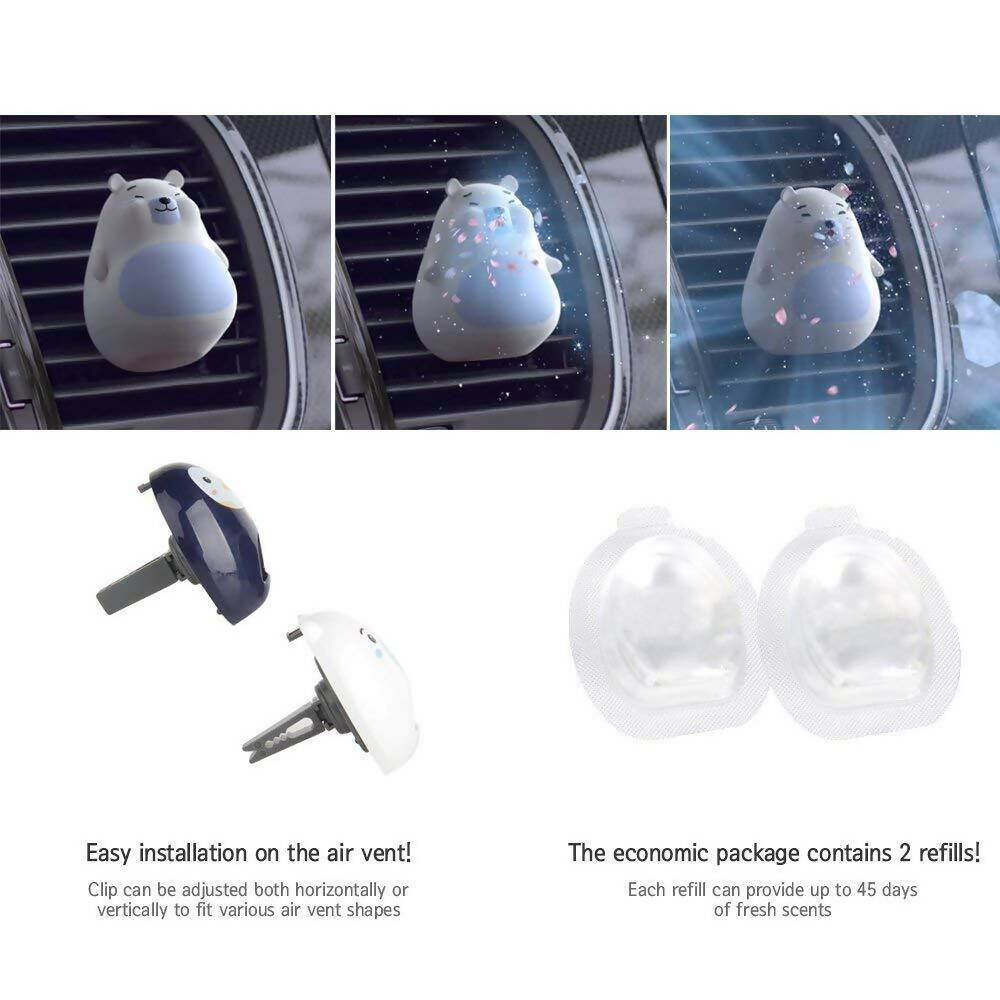 Easy installation on the air vent!

Clip can be adjusted both horizontally or vertically to fit various air vent shapes

The economic package contains 2 refills!

Each refill can provide up to 45 days of fresh scents